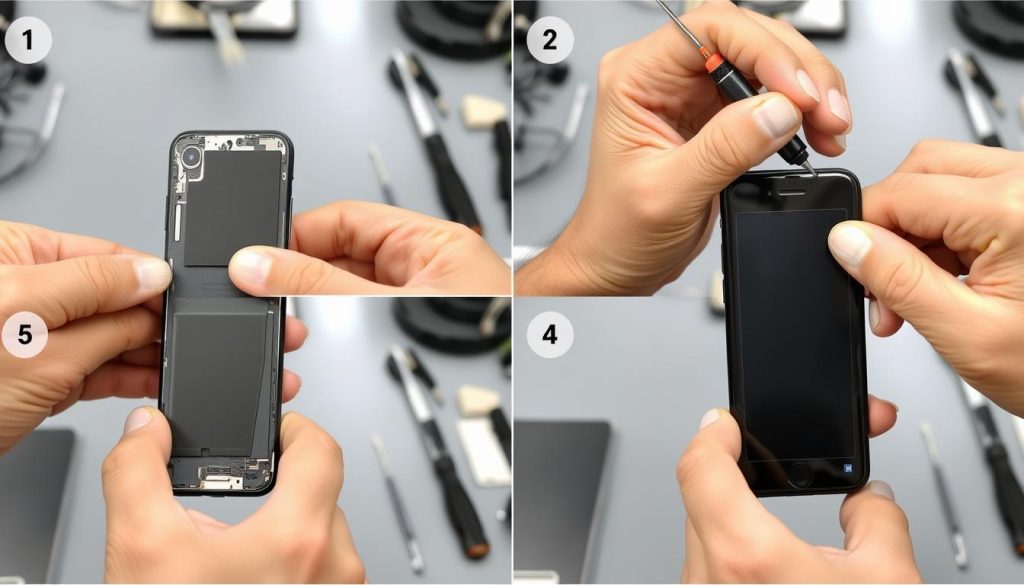 1

2

5

4